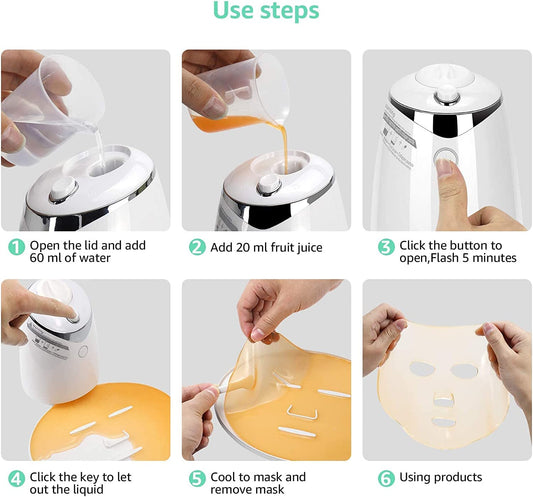 Use steps

1 Open the lid and add 60 ml of water

2 Add 20 ml fruit juice

3 Click the button to open,Flash 5 minutes

4 Click the key to let out the liquid

5 Cool to mask and remove mask

6 Using products